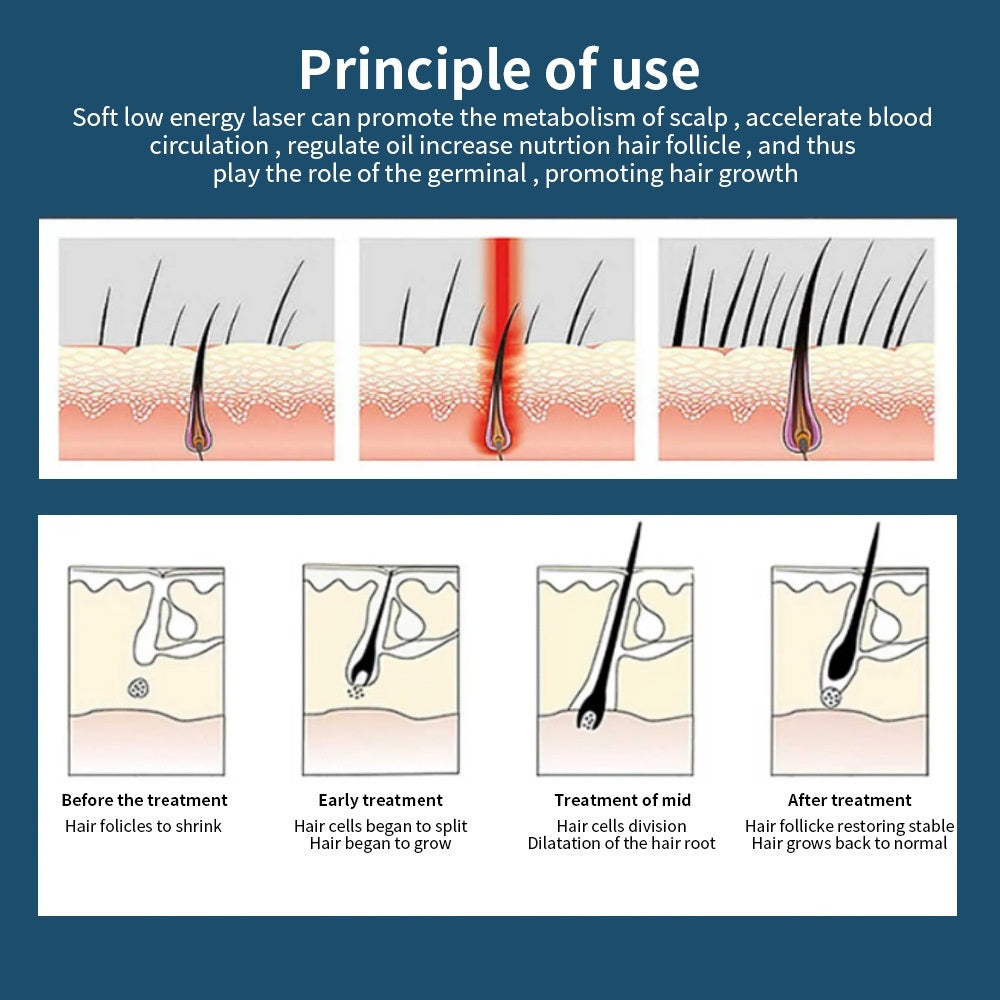 Principle of use

Soft low energy laser can promote the metabolism of scalp , accelerate blood circulation , regulate oil increase nutrtion hair follicle , and thus play the role of the germinal , promoting hair growth

Before the treatment
Hair folicles to shrink

Early treatment
Hair cells began to split
Hair began to grow

Treatment of mid
Hair cells division
Dilatation of the hair root

After treatment
Hair follicke restoring stable
Hair grows back to normal